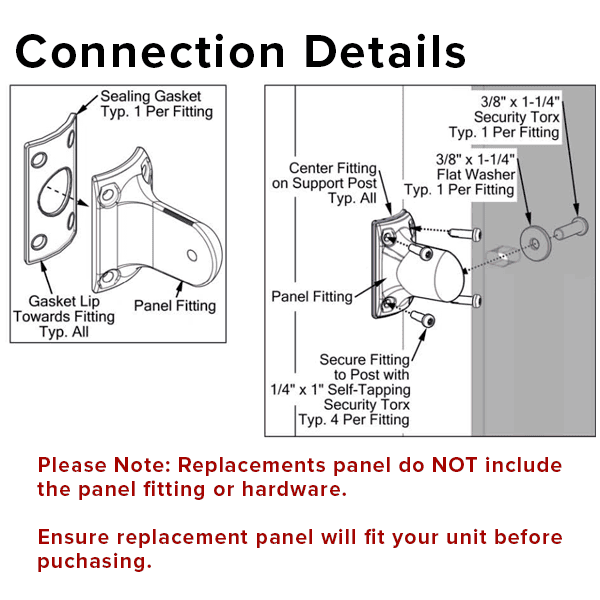 Connection Details

Sealing Gasket
Typ. 1 Per Fitting

Gasket Lip
Towards Fitting
Typ. All

Panel Fitting

3/8" x 1-1/4"
Security Torx
Typ. 1 Per Fitting

3/8" x 1-1/4"
Flat Washer
Typ. 1 Per Fitting

Center Fitting
on Support Post
Typ. All

Panel Fitting

Secure Fitting
to Post with
1/4" x 1" Self-Tapping
Security Torx
Typ. 4 Per Fitting

Please Note: Replacements panel do NOT include the panel fitting or hardware.

Ensure replacement panel will fit your unit before puchasing.